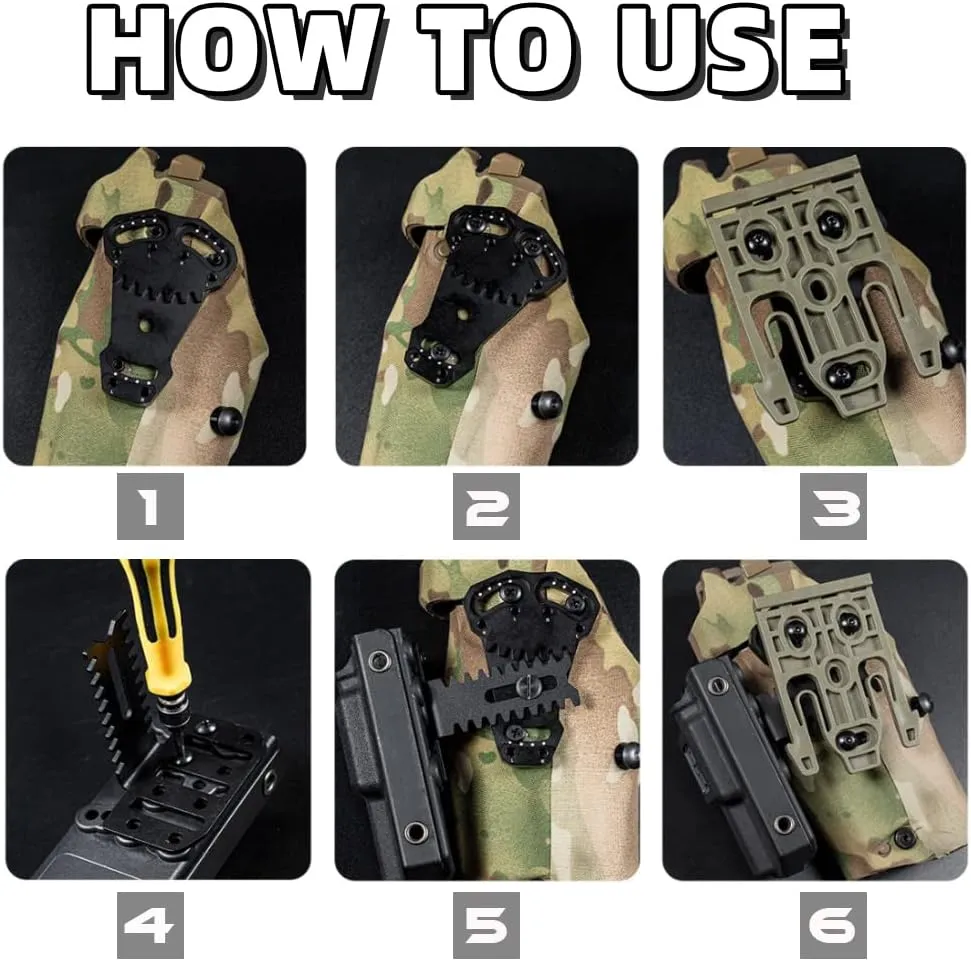 HOW TO USE

1

2

3

4

5

6