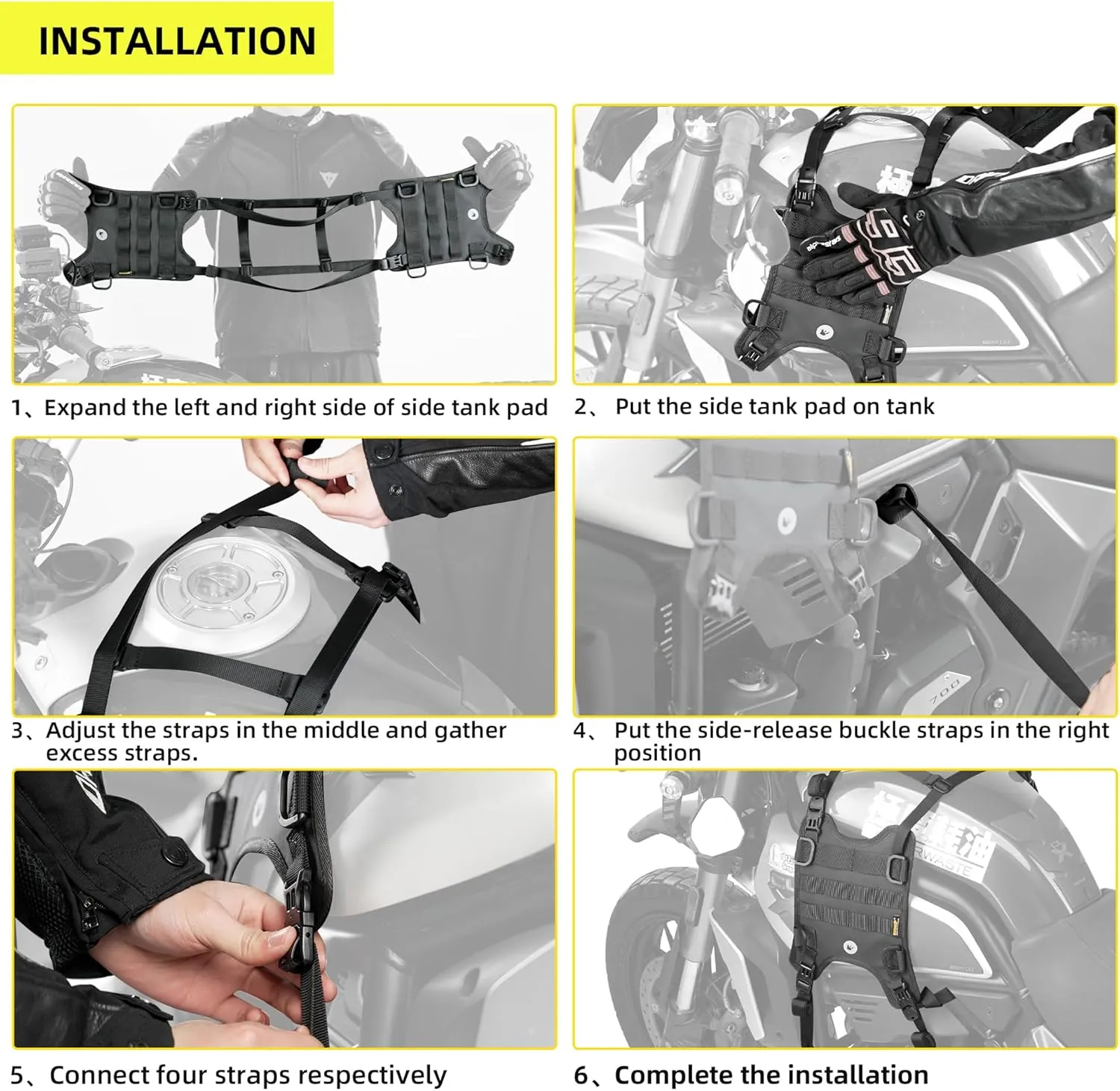 INSTALLATION

1、Expand the left and right side of side tank pad

2、 Put the side tank pad on tank

3、Adjust the straps in the middle and gather excess straps.

4、 Put the side-release buckle straps in the right position

5、Connect four straps respectively

6、Complete the installation