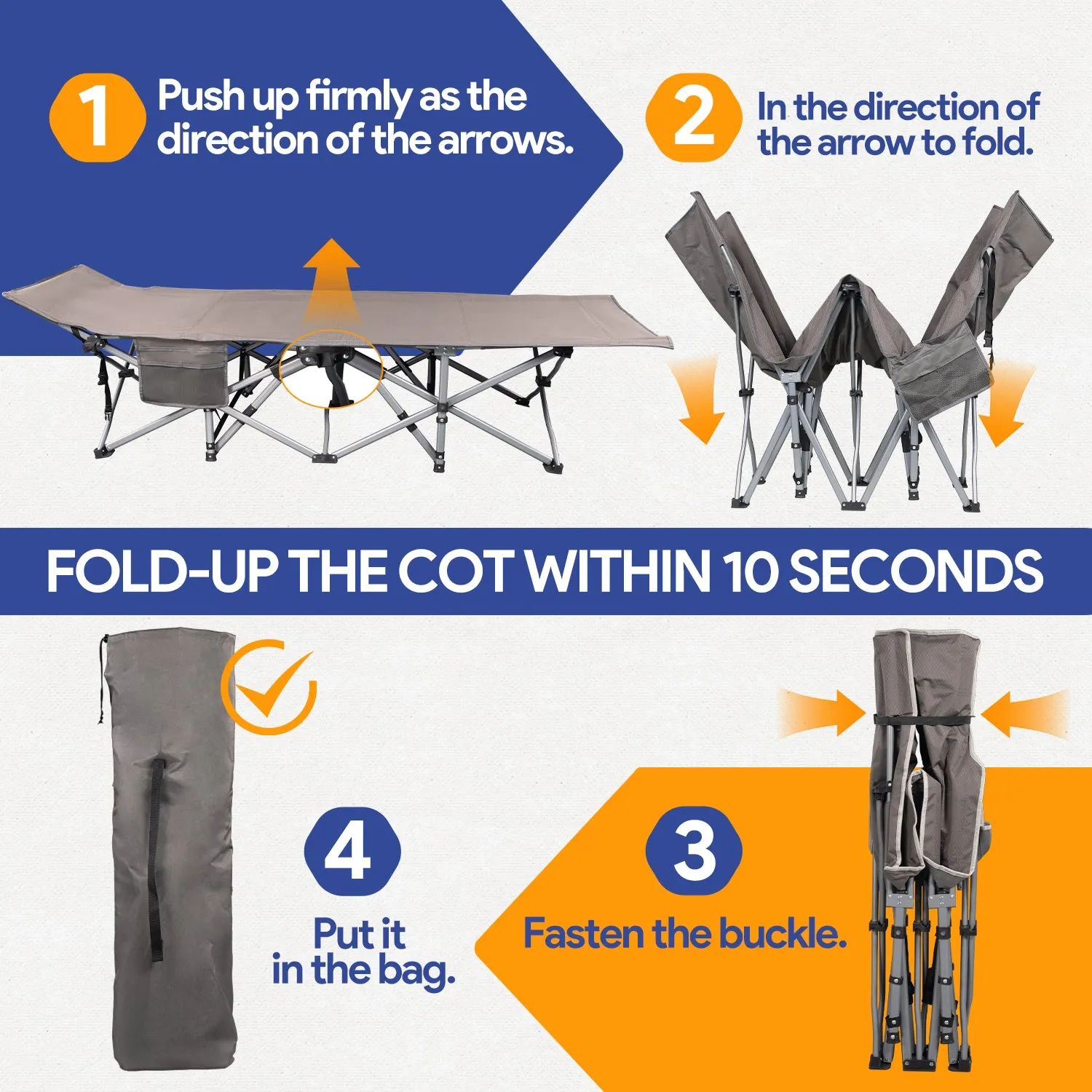 1 Push up firmly as the direction of the arrows.

2 In the direction of the arrow to fold.

FOLD-UP THE COT WITHIN 10 SECONDS

4 Put it in the bag.

3 Fasten the buckle.