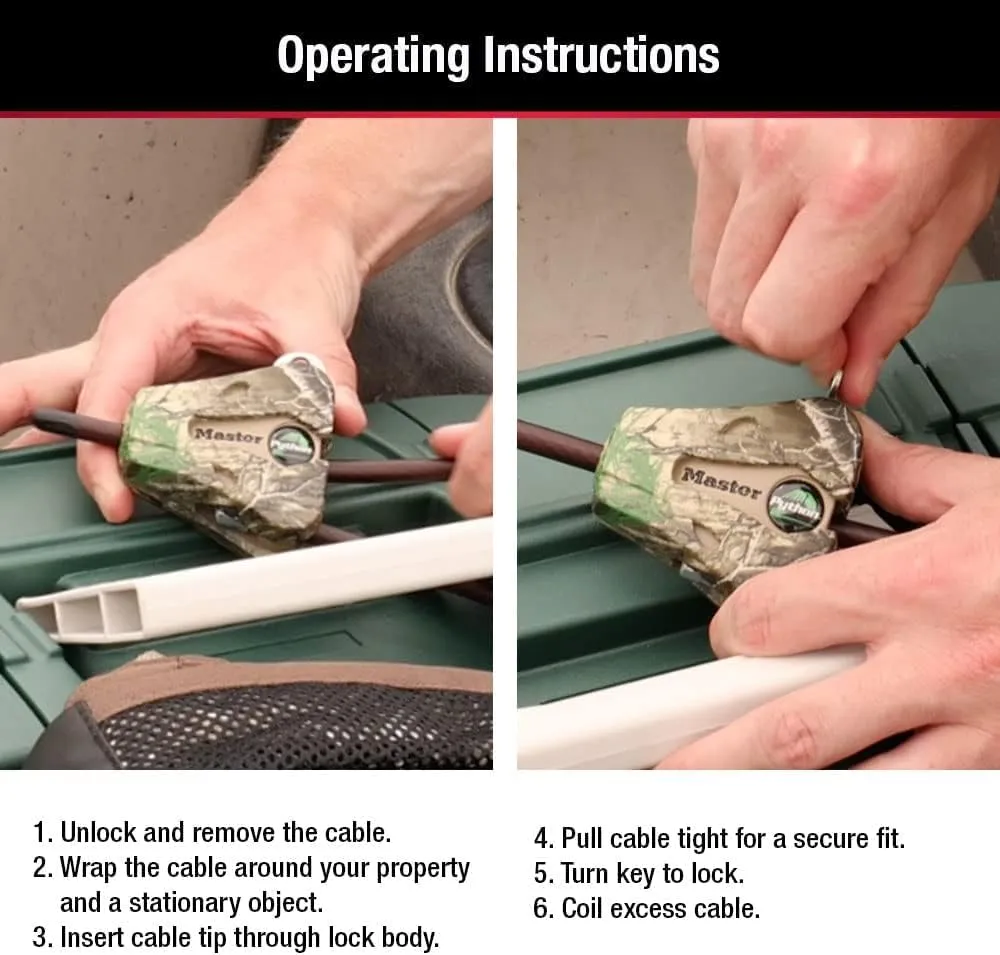 Operating Instructions

Master Python

Master Python

1. Unlock and remove the cable.
2. Wrap the cable around your property and a stationary object.
3. Insert cable tip through lock body.

4. Pull cable tight for a secure fit.
5. Turn key to lock.
6. Coil excess cable.