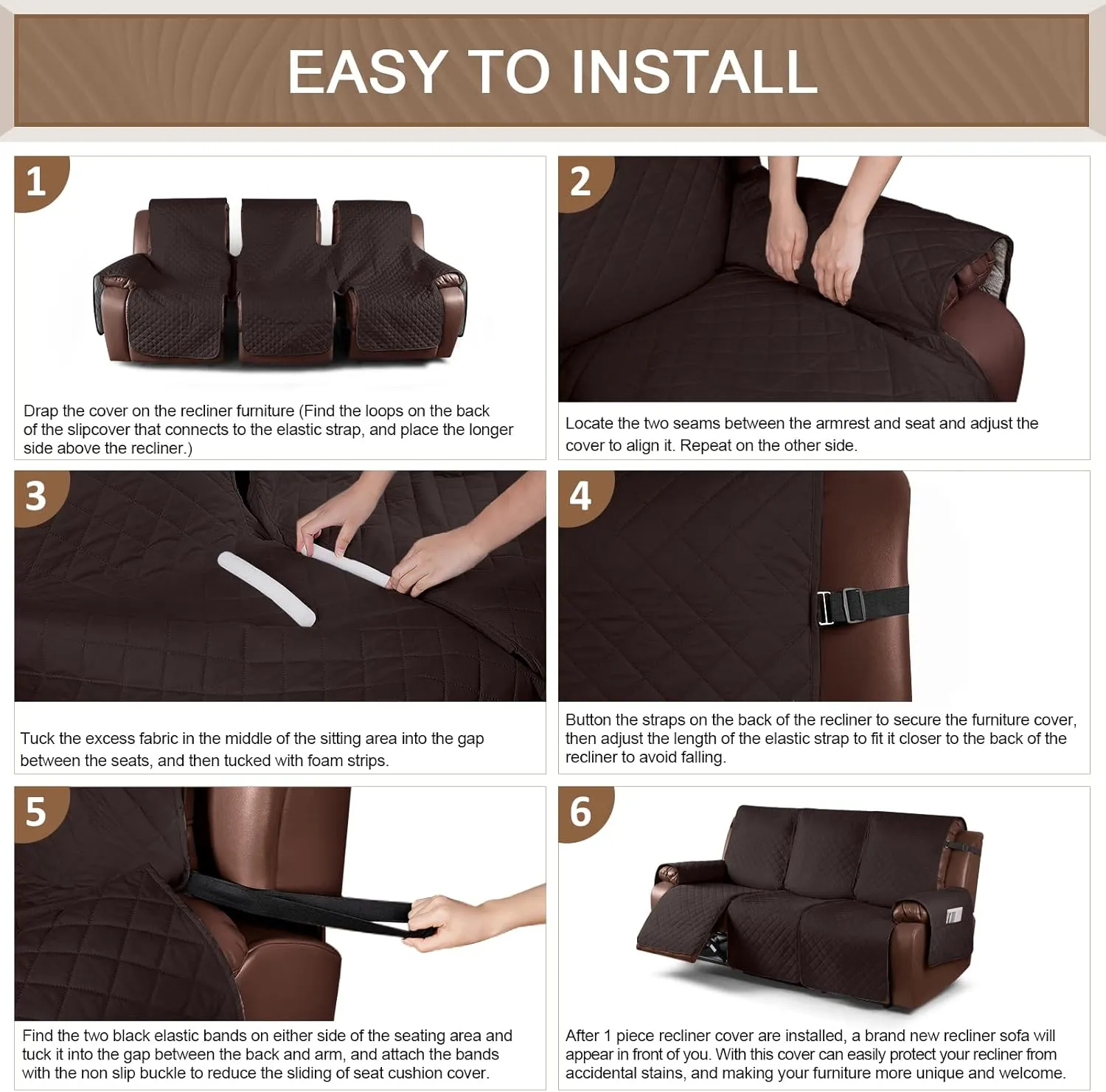 EASY TO INSTALL

1

Drap the cover on the recliner furniture (Find the loops on the back of the slipcover that connects to the elastic strap, and place the longer side above the recliner.)

2

Locate the two seams between the armrest and seat and adjust the cover to align it. Repeat on the other side.

3

Tuck the excess fabric in the middle of the sitting area into the gap between the seats, and then tucked with foam strips.

4

Button the straps on the back of the recliner to secure the furniture cover, then adjust the length of the elastic strap to fit it closer to the back of the recliner to avoid falling.

5

Find the two black elastic bands on either side of the seating area and tuck it into the gap between the back and arm, and attach the bands with the non slip buckle to reduce the sliding of seat cushion cover.

6

After 1 piece recliner cover are installed, a brand new recliner sofa will appear in front of you. With this cover can easily protect your recliner from accidental stains, and making your furniture more unique and welcome.